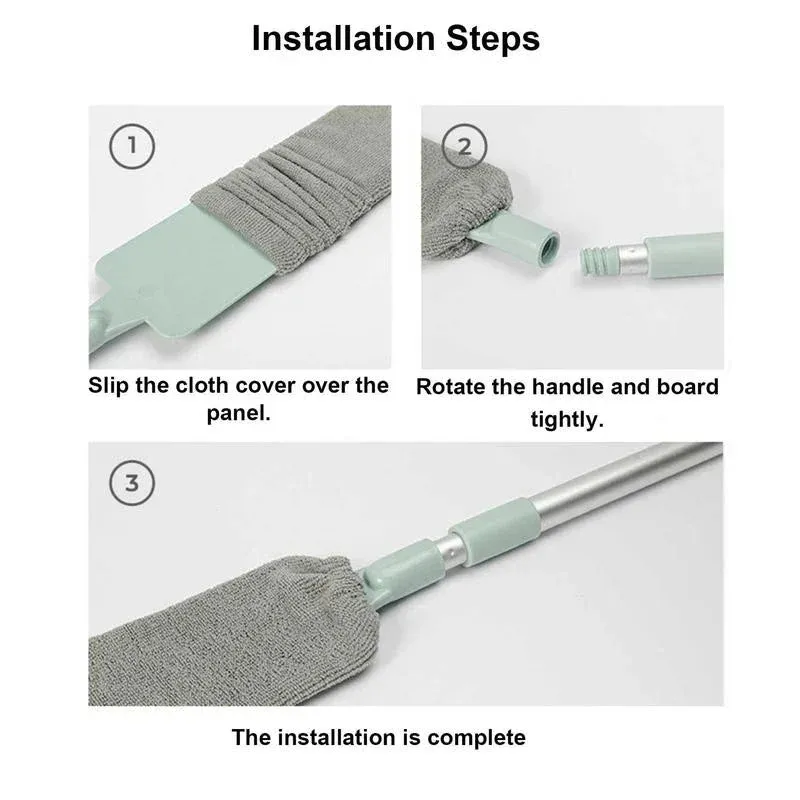 Installation Steps

1

Slip the cloth cover over the panel.

2

Rotate the handle and board tightly.

3

The installation is complete