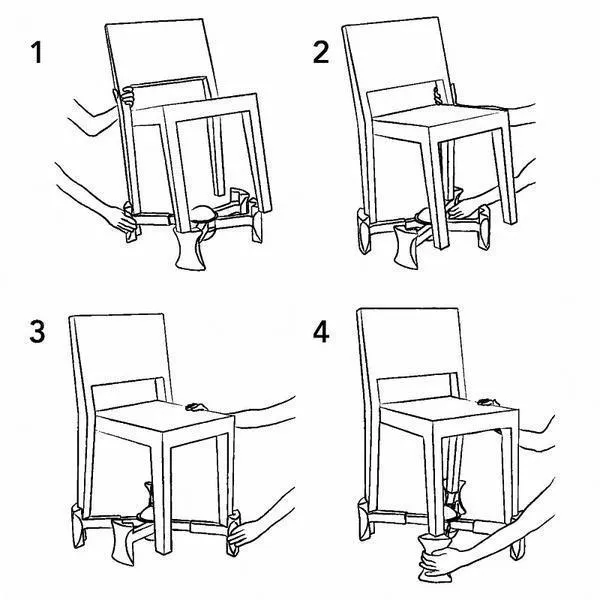 1

2

3

4